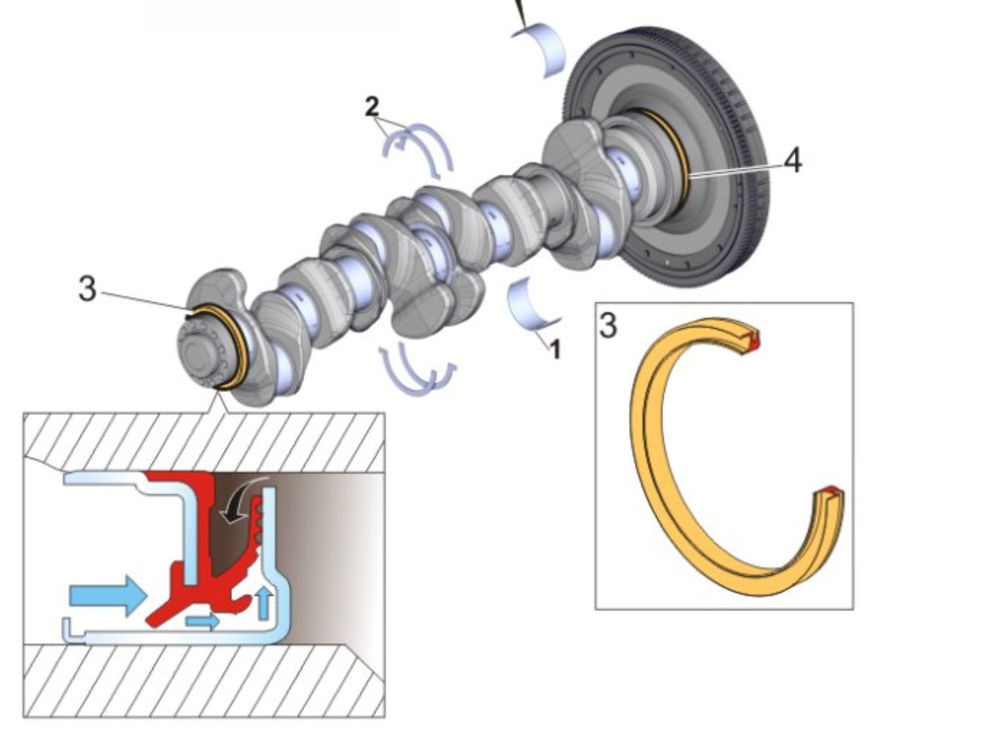 2
4
3
1
3